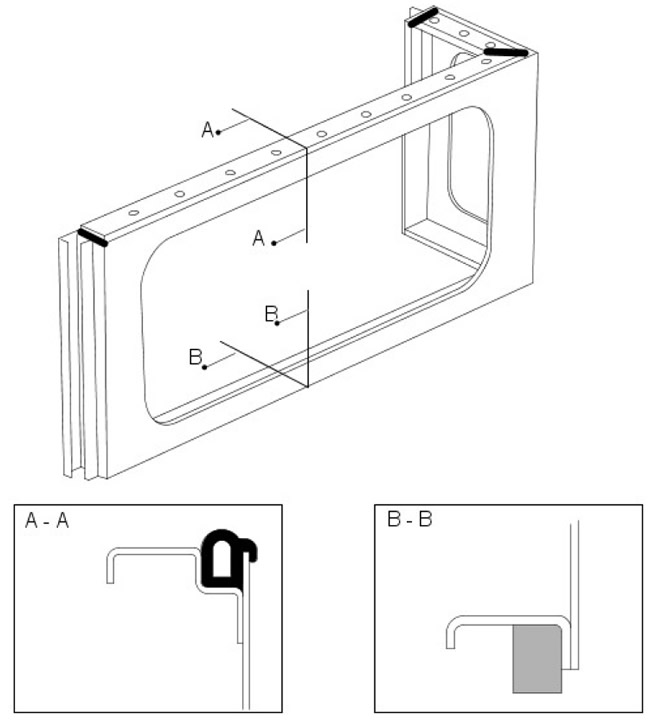 A
A
B
B
A - A
B - B