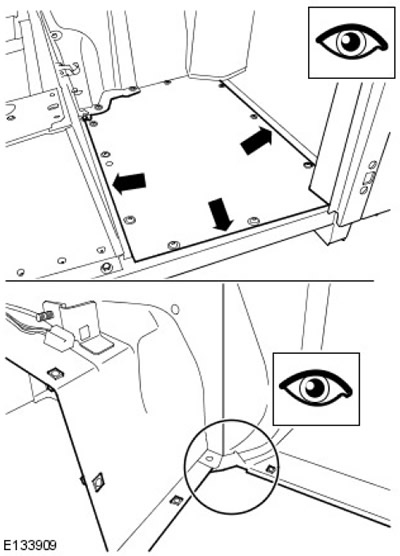 E133909