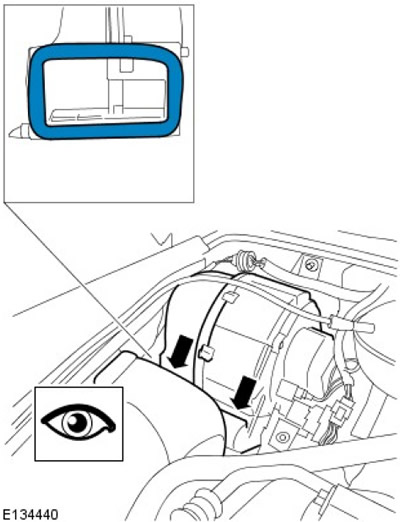 E134440