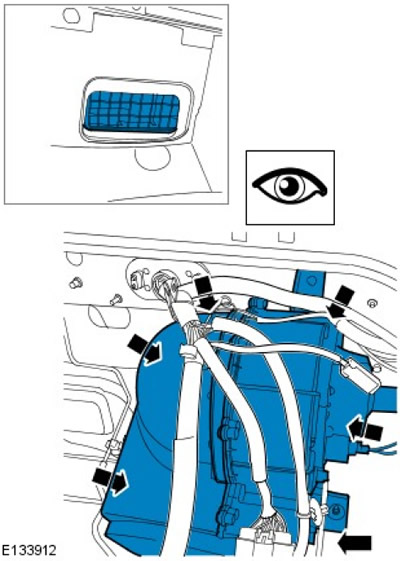 E133912