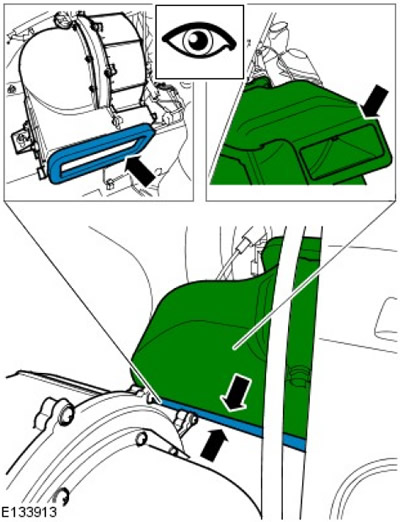 E133913