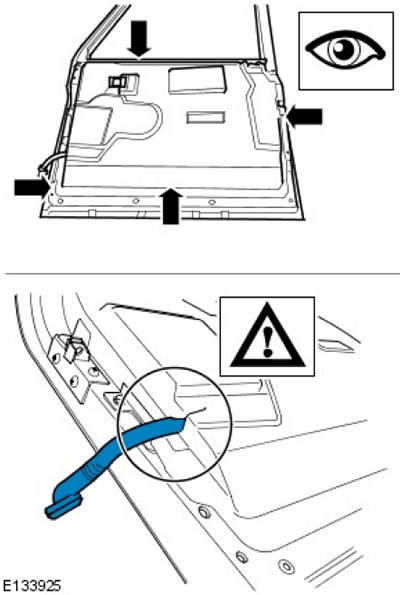 E133925