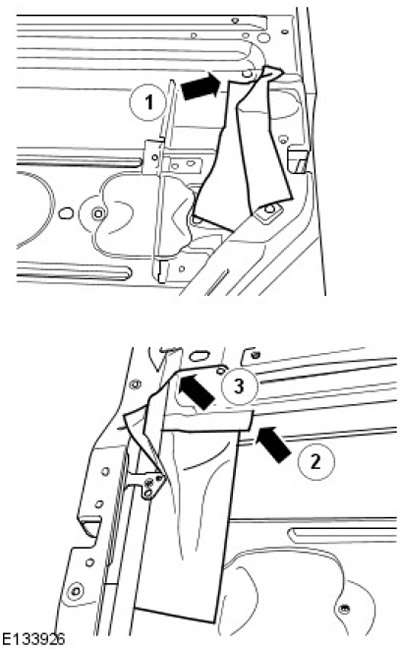 1

3

2

E133926