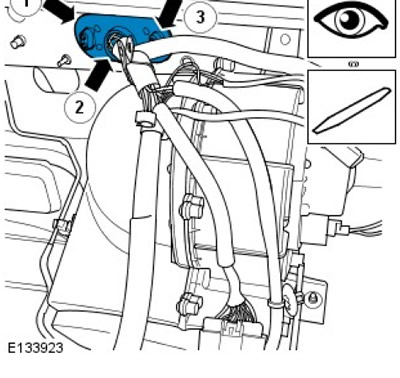 1
3
2
E133923