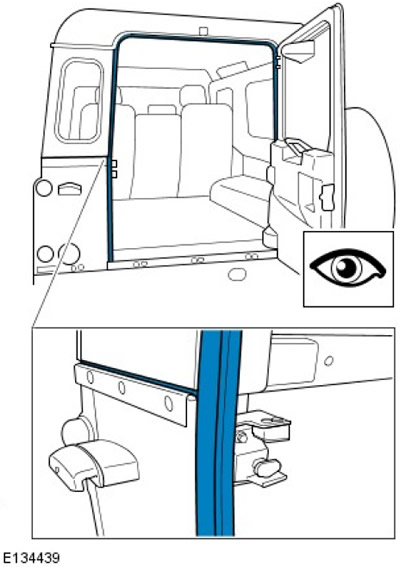 E134439