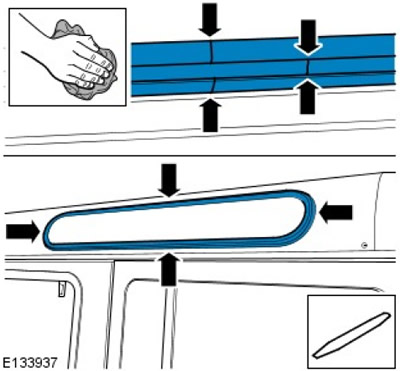 E133937