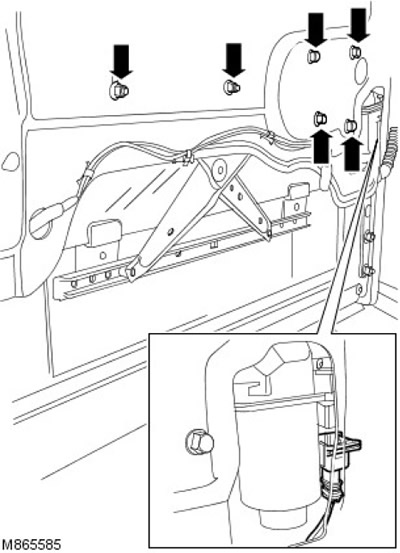 M865585