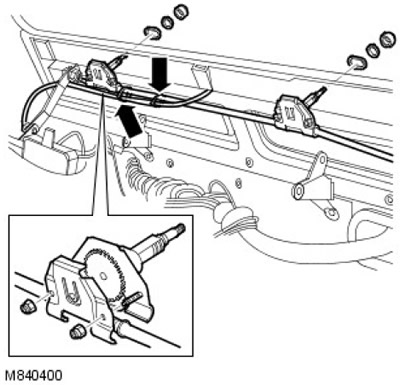 M840400