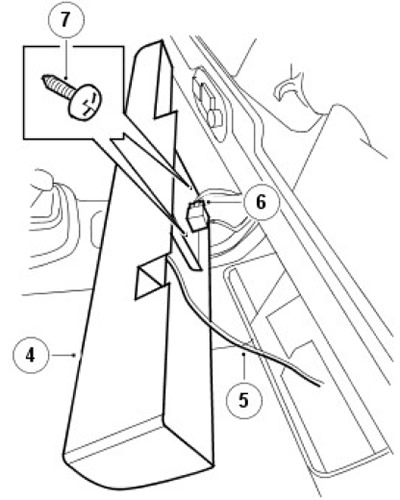 7

6

4

5