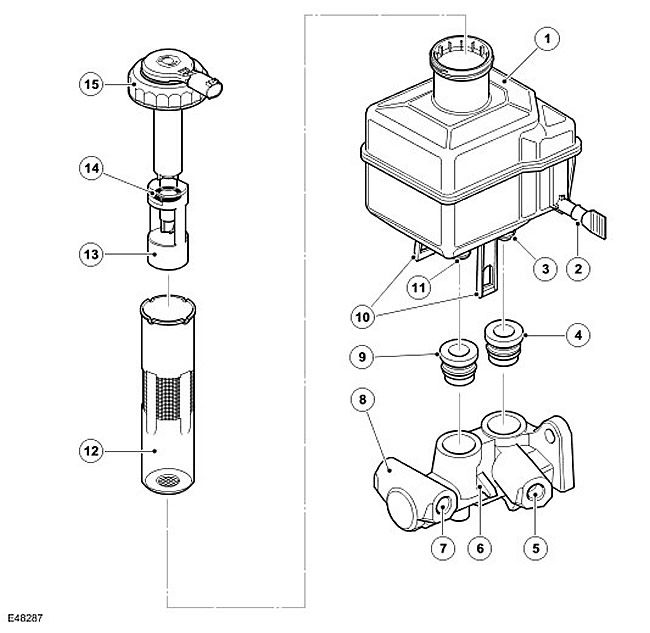 15
14
13
12
1
2
3
11
10
4
9
8
7
6
5
E48287