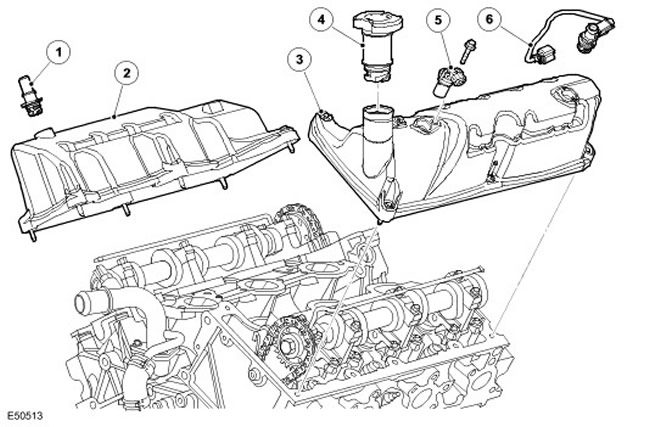 1
2
3
4
5
6
E50513