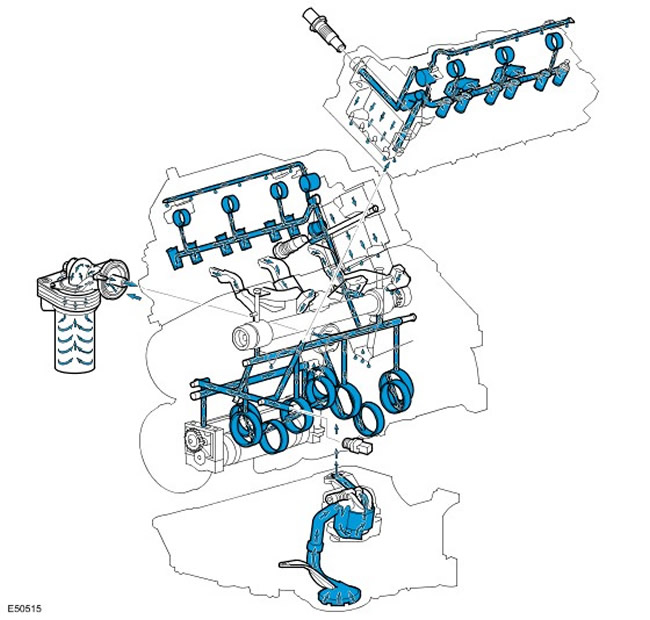 E50515