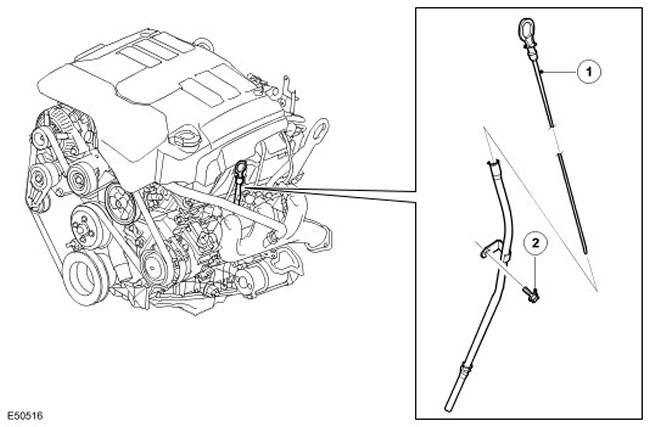 1

2

E50516