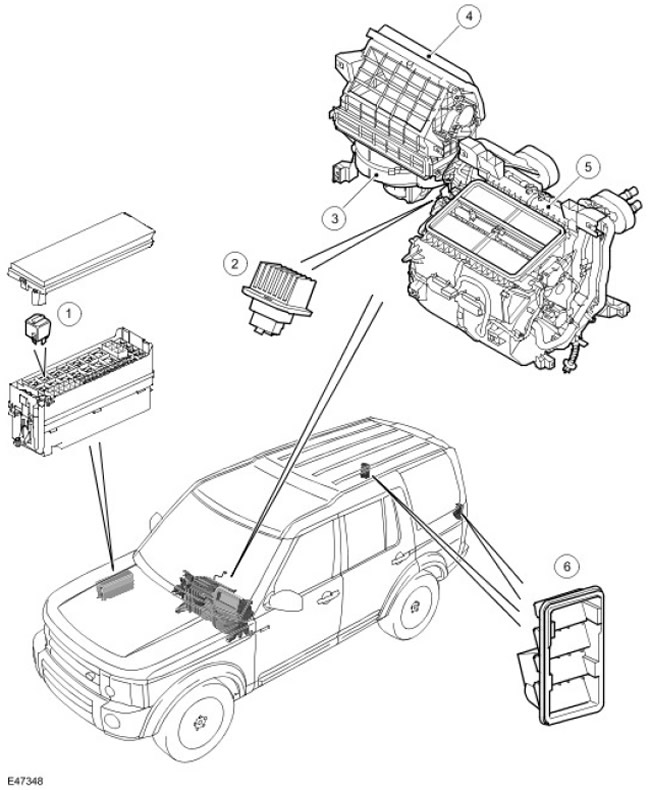 4
5
3
2
1
6
E47348