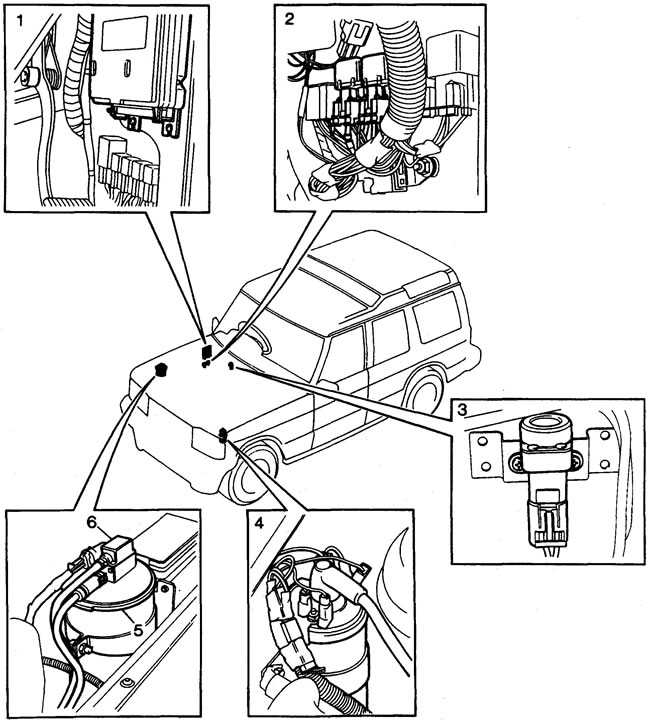 1
2
3
6
5
4