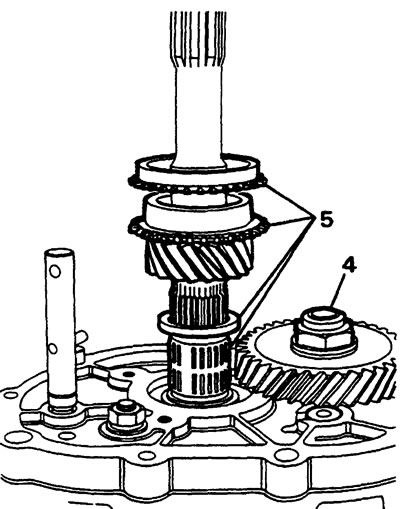 5
4