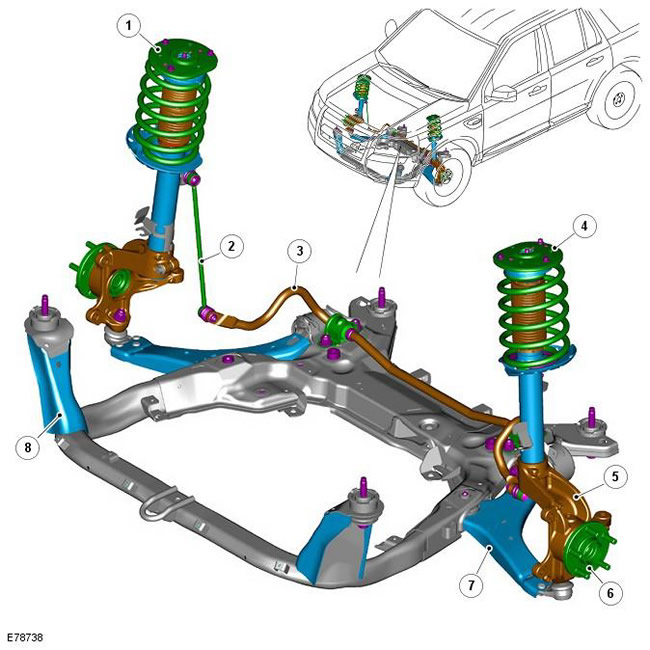 1
2
3
4
5
6
7
8
E78738