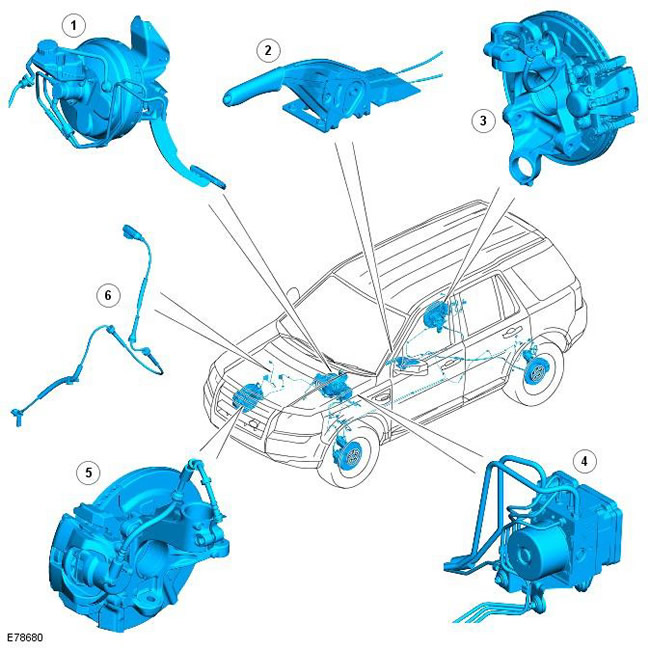 1
2
3
6
5
4
E78680