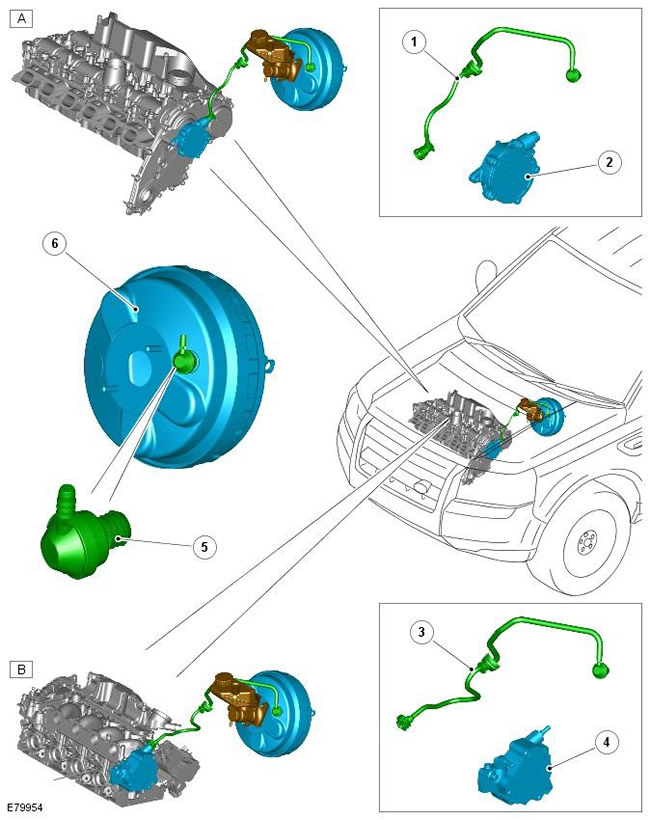 A

1

2

6

5

B

3

4

E79954