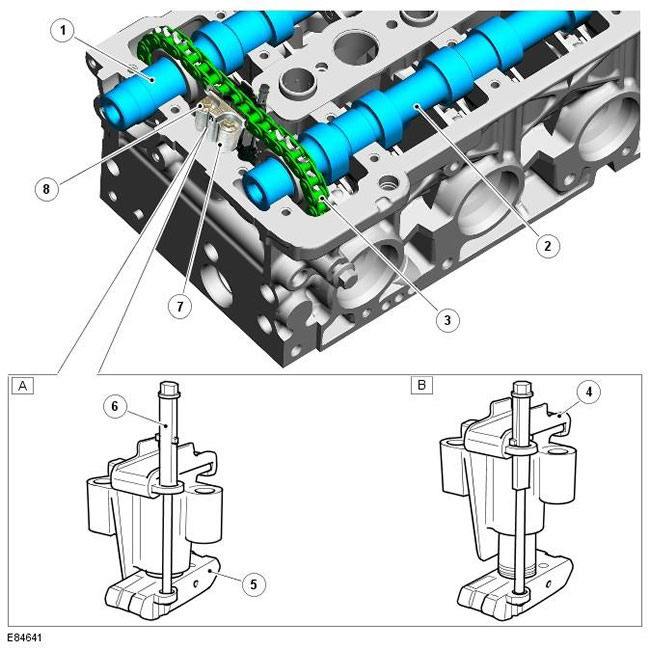 1
8
7
2
3
A
6
5
B
4
E84641