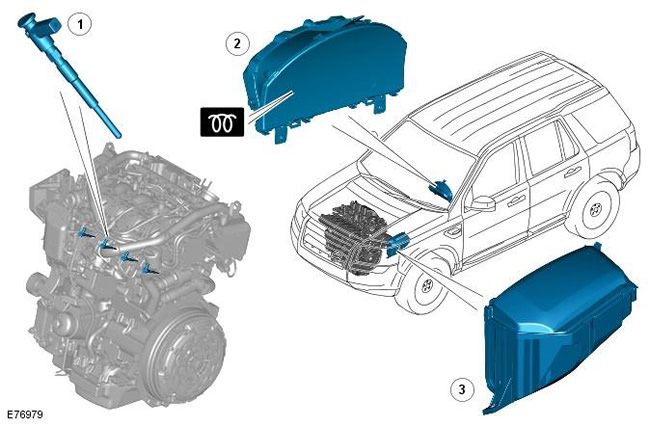 1

2

3

E76979