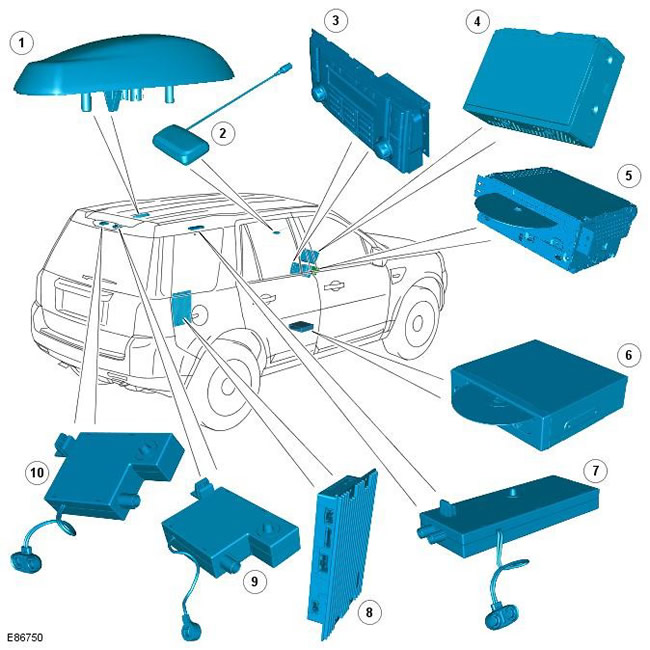 1
2
3
4
5
6
7
8
9
10
E86750