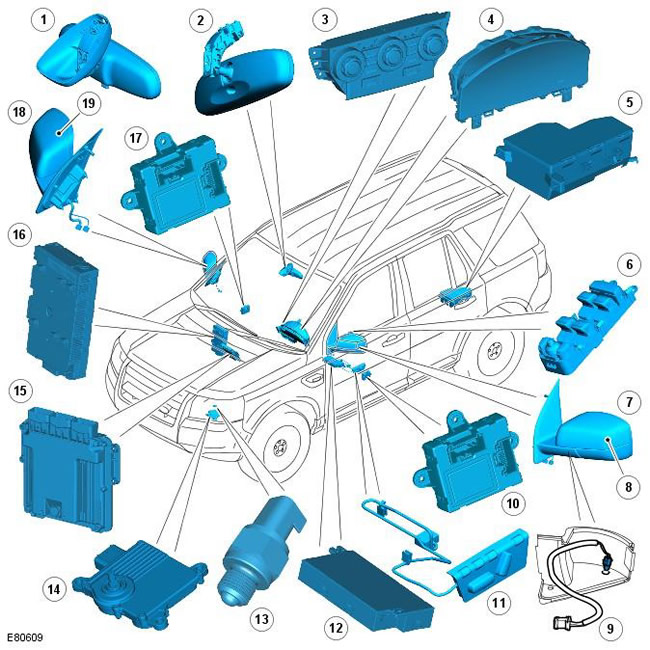 1
2
3
4
5
18
19
17
16
6
15
7
8
10
14
13
12
11
9
E80609