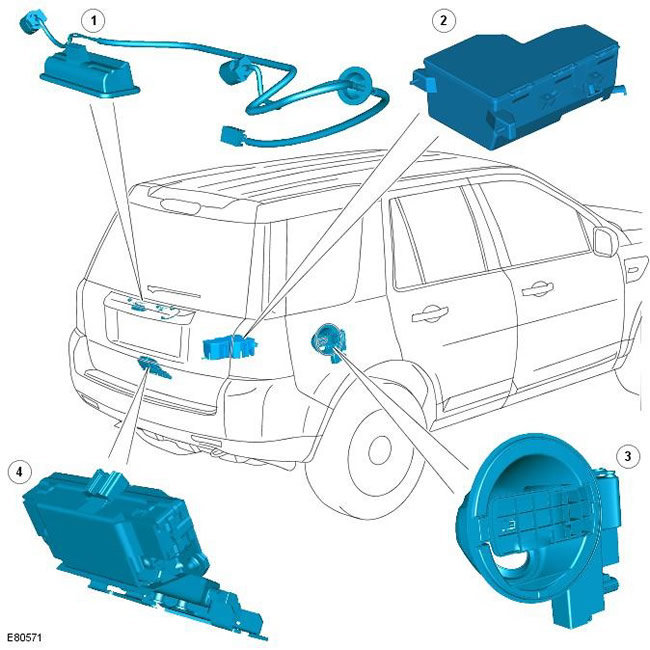 1
2
3
4
E80571