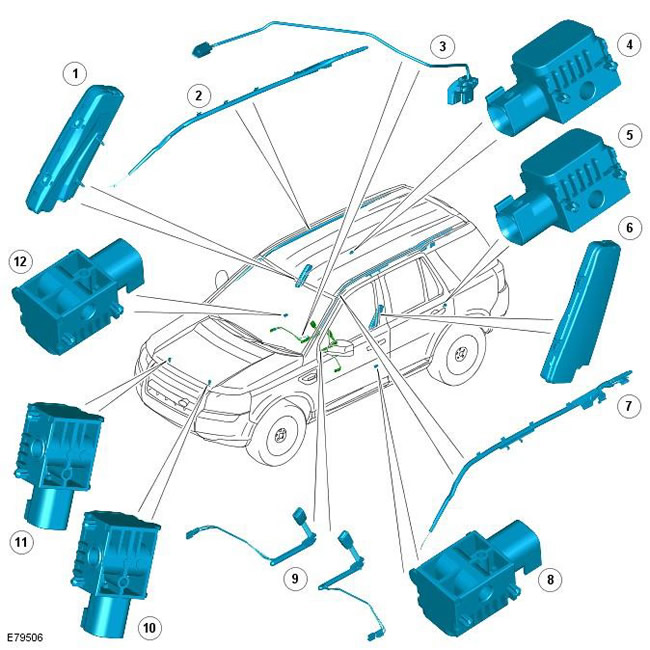 1
2
3
4
5
6
12
7
11
9
8
10
E79506