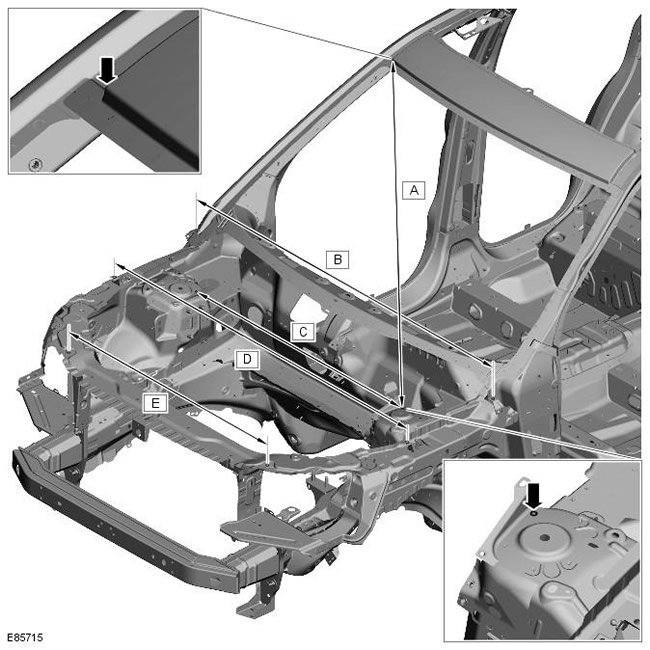 A
B
C
D
E
E85715