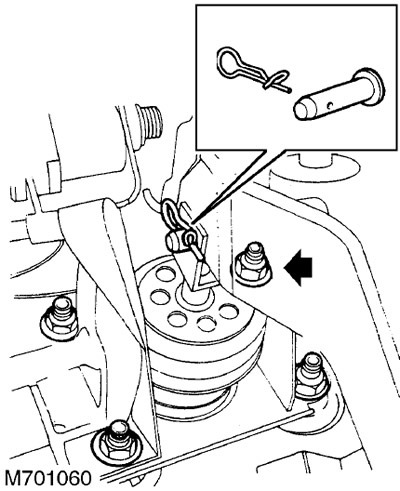 M701060