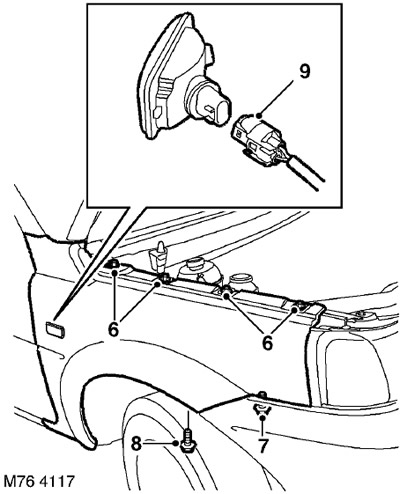 9
6
6
8
7
M76 4117