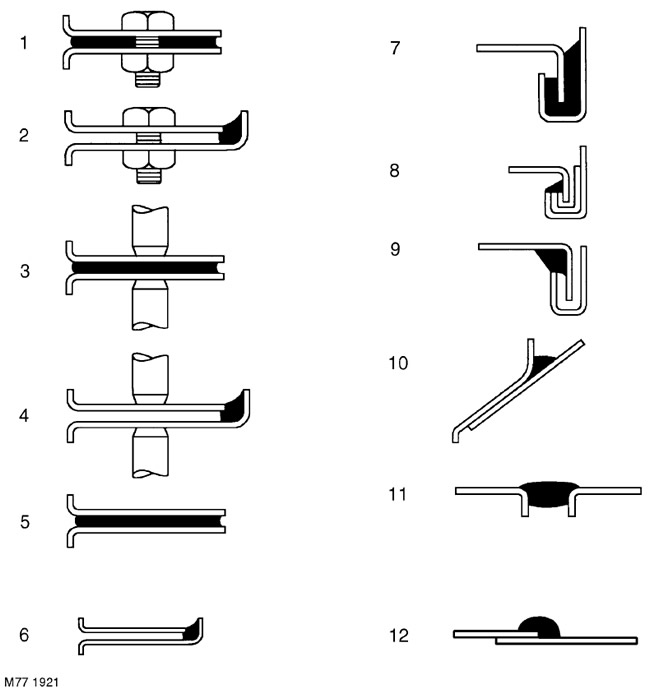 1
2
3
4
5
6
7
8
9
10
11
12
M77 1921