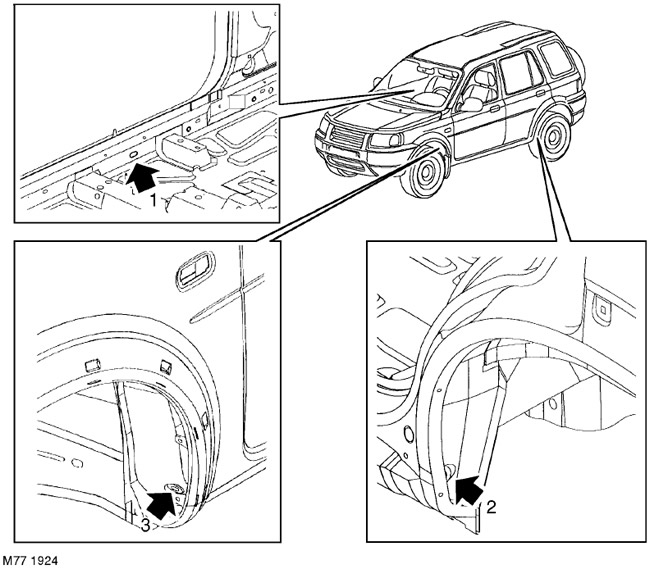 1

3

2

M77 1924