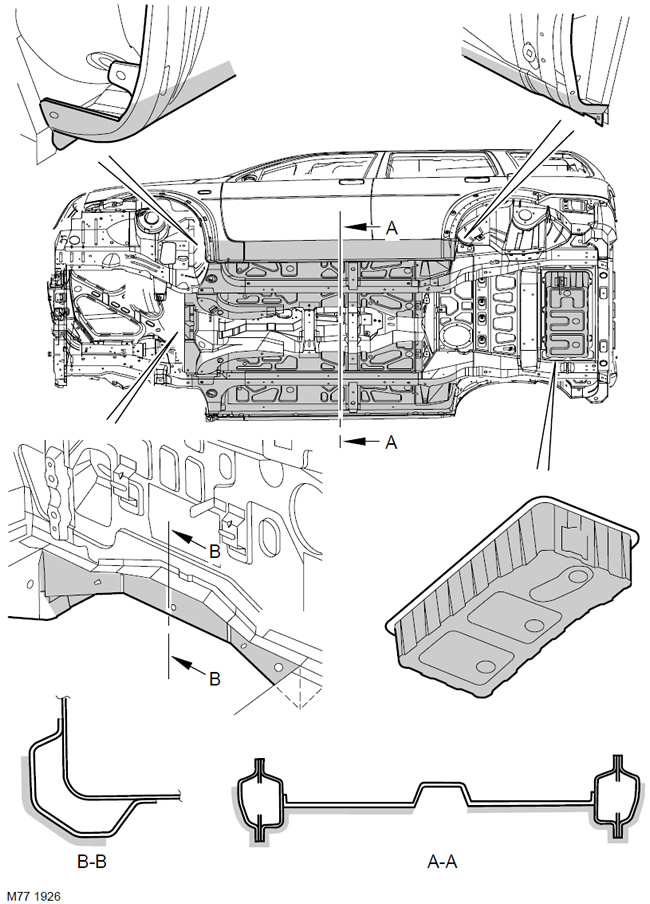 A
A
B
B
B-B
A-A
M77 1926