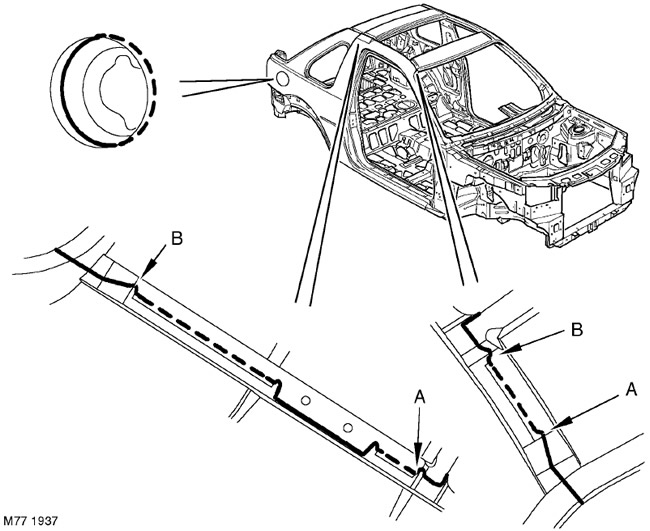 B

A

B

A

M77 1937