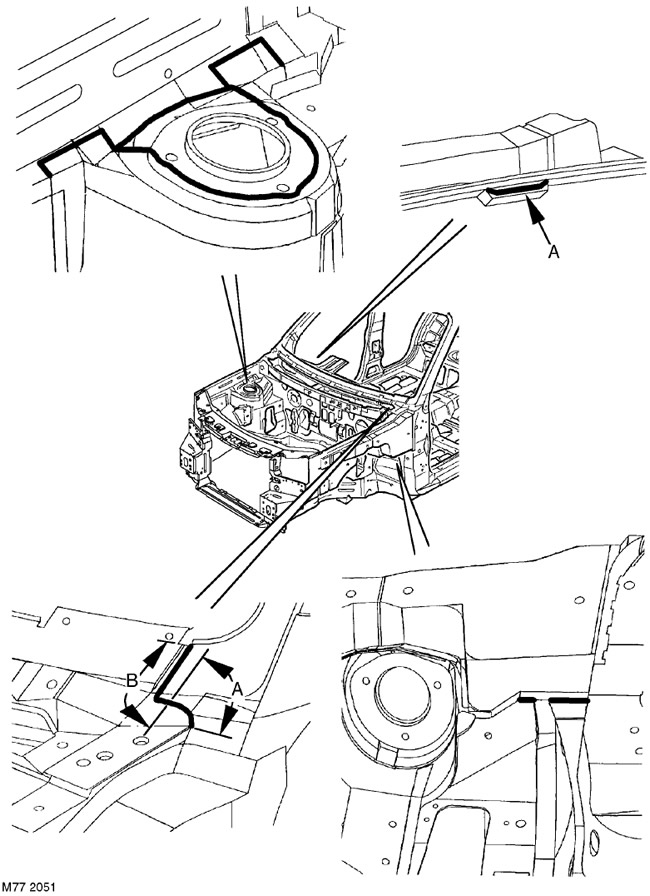 A

B

A

M77 2051