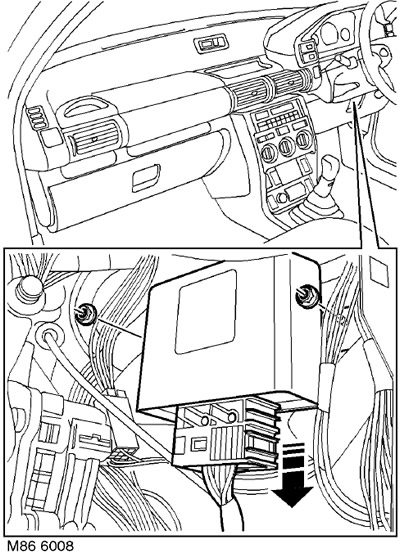 M86 6008