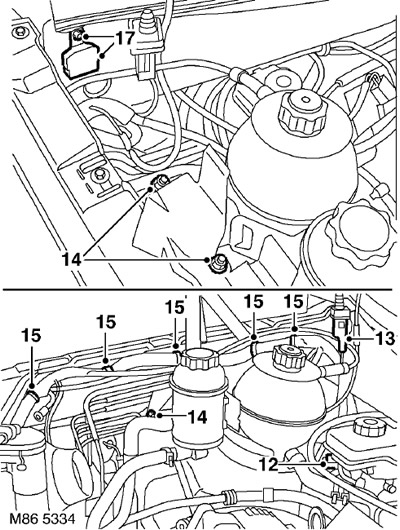 17

14

15

15

15

15

15

13

14

12

M86 5334