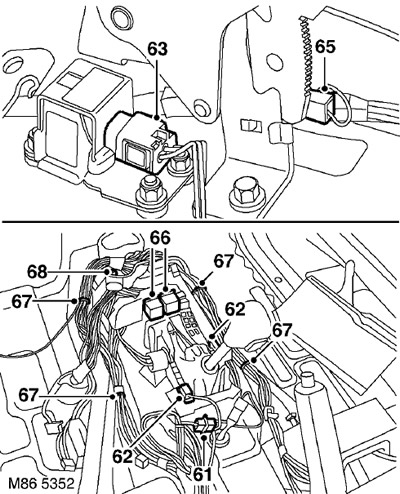 63
65
66
68
67
67
62
67
67
62
61
M86 5352