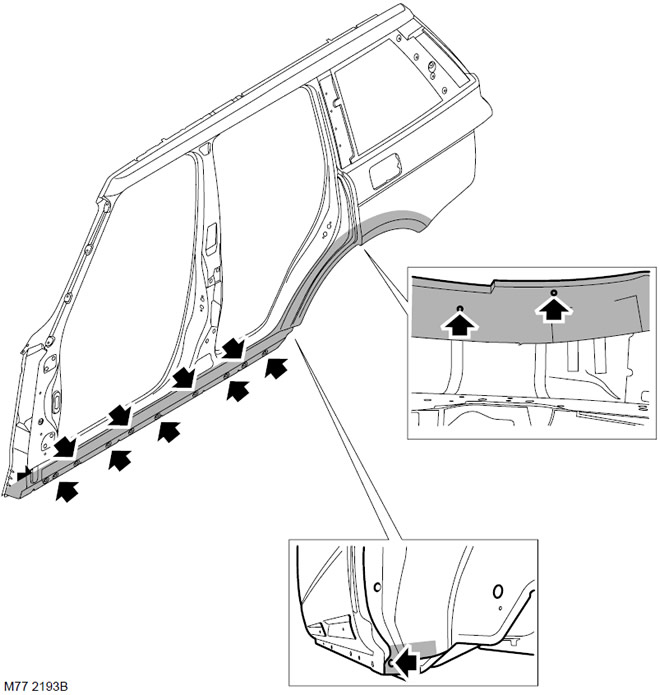 M77 2193B